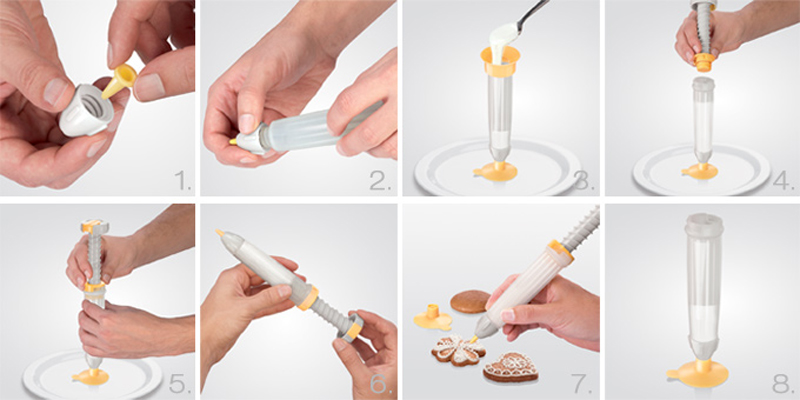 1.

2.

3.

4.

5.

6.

7.

8.